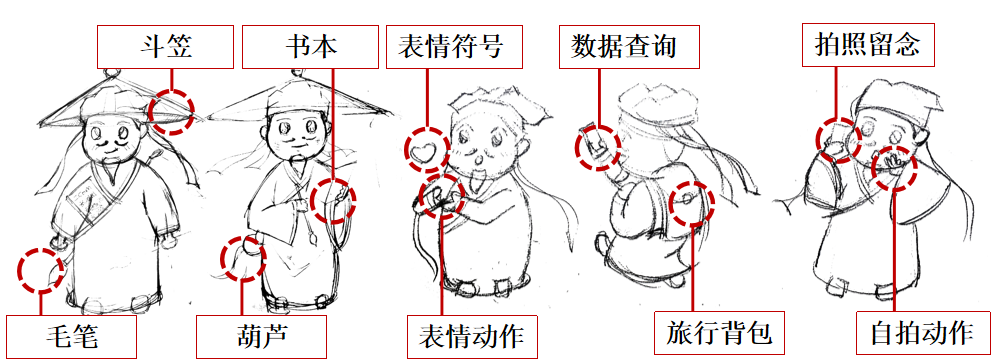 斗笠

书本

表情符号

数据查询

拍照留念

毛笔

葫芦

表情动作

旅行背包

自拍动作